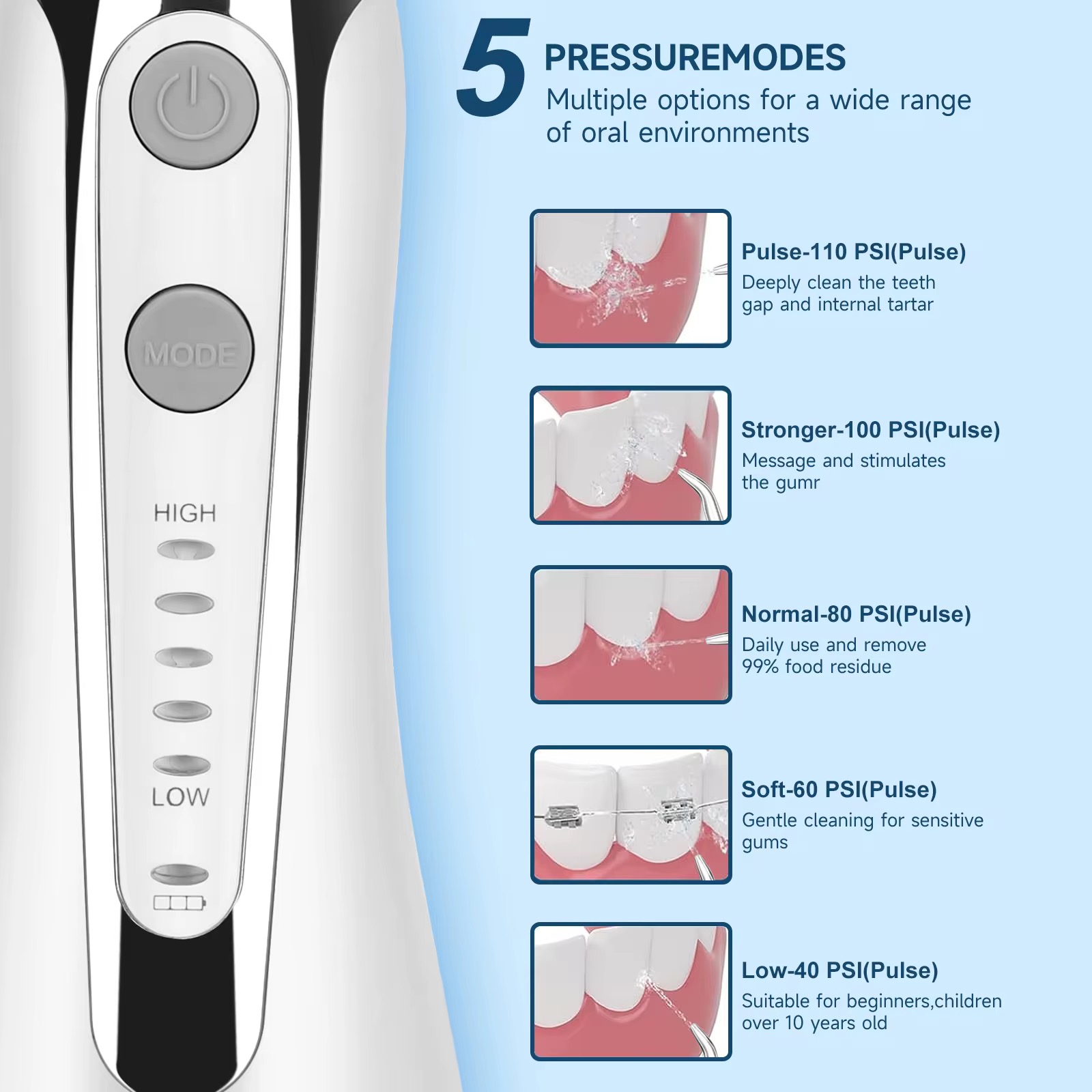 MODE

HIGH

LOW

5 PRESSUREMODES
Multiple options for a wide range of oral environments

Pulse-110 PSI(Pulse)
Deeply clean the teeth gap and internal tartar

Stronger-100 PSI(Pulse)
Message and stimulates the gumr

Normal-80 PSI(Pulse)
Daily use and remove 99% food residue

Soft-60 PSI(Pulse)
Gentle cleaning for sensitive gums

Low-40 PSI(Pulse)
Suitable for beginners,children over 10 years old